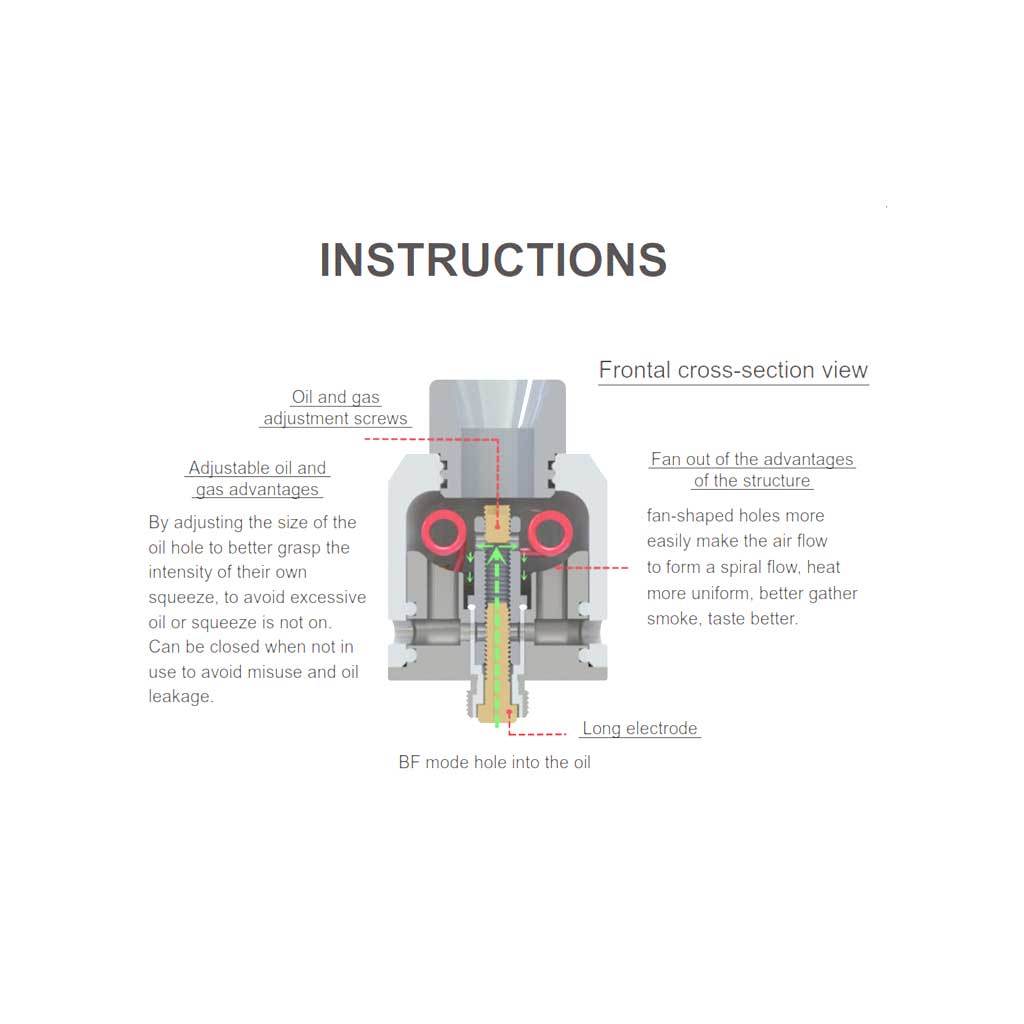 INSTRUCTIONS

Frontal cross-section view

Oil and gas adjustment screws

Adjustable oil and gas advantages

By adjusting the size of the oil hole to better grasp the intensity of their own squeeze, to avoid excessive oil or squeeze is not on. Can be closed when not in use to avoid misuse and oil leakage.

Fan out of the advantages of the structure

fan-shaped holes more easily make the air flow to form a spiral flow, heat more uniform, better gather smoke, taste better.

Long electrode

BF mode hole into the oil